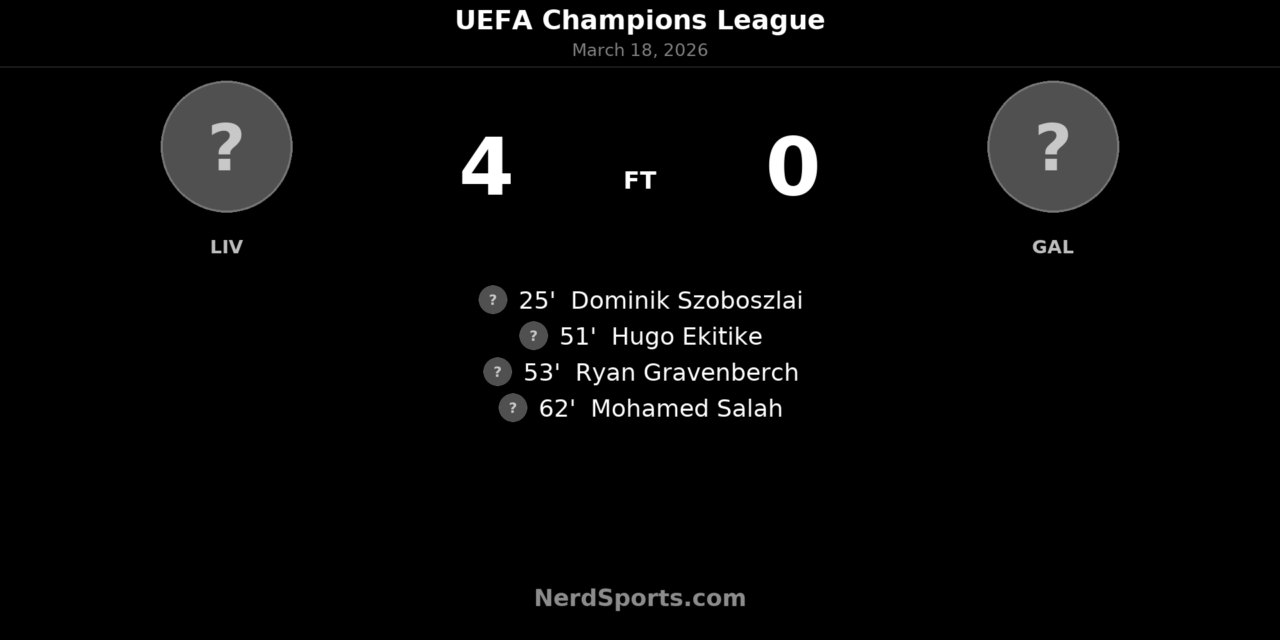 UEFA Champions League
March 18, 2026

?
LIV

4 FT 0

?
GAL

? 25' Dominik Szoboszlai
? 51' Hugo Ekitike
? 53' Ryan Gravenberch
? 62' Mohamed Salah

NerdSports.com